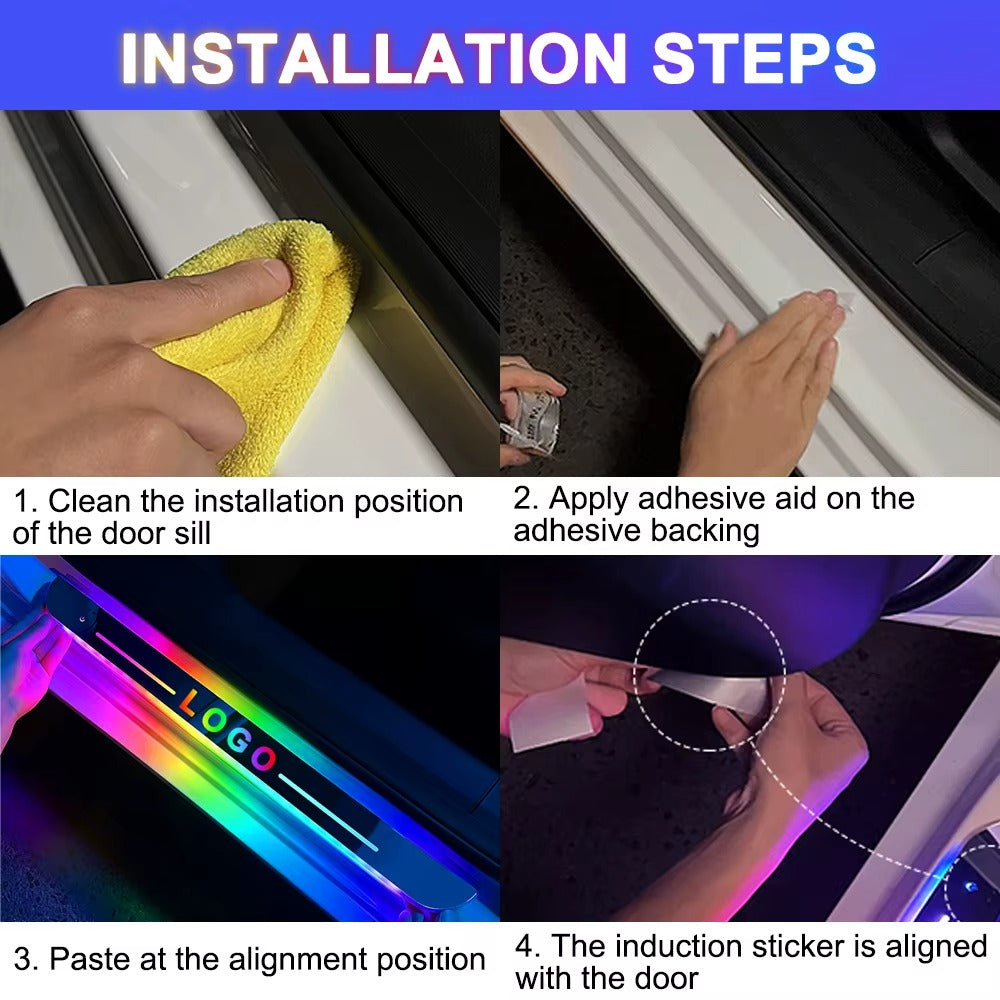 INSTALLATION STEPS

1. Clean the installation position of the door sill

2. Apply adhesive aid on the adhesive backing

LOGO

3. Paste at the alignment position

4. The induction sticker is aligned with the door