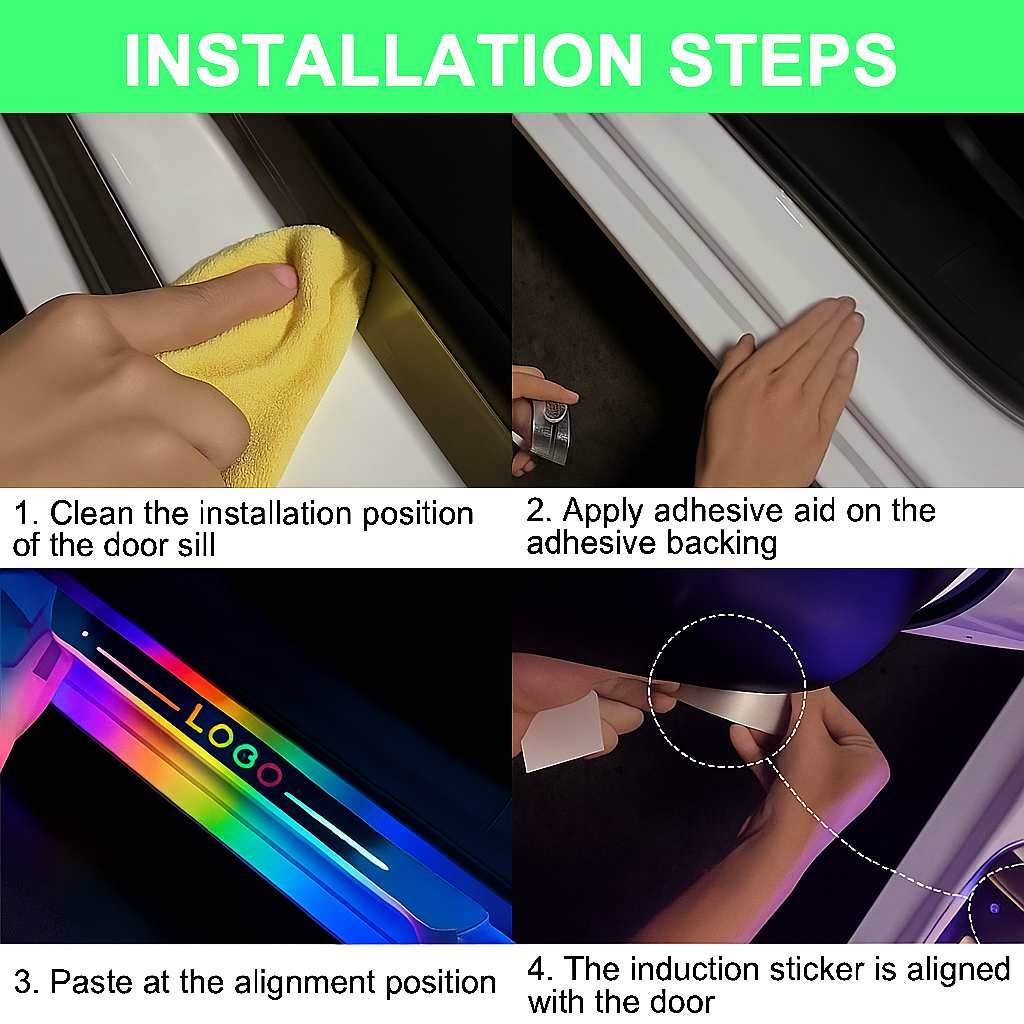 INSTALLATION STEPS

1. Clean the installation position of the door sill

2. Apply adhesive aid on the adhesive backing

LOGO

3. Paste at the alignment position

4. The induction sticker is aligned with the door